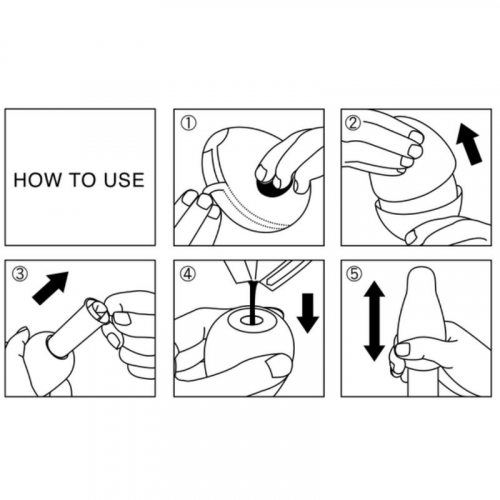 HOW TO USE

①

②

③

④

⑤